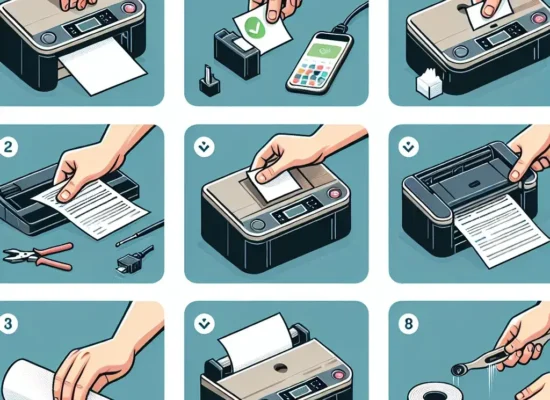 2

3

8